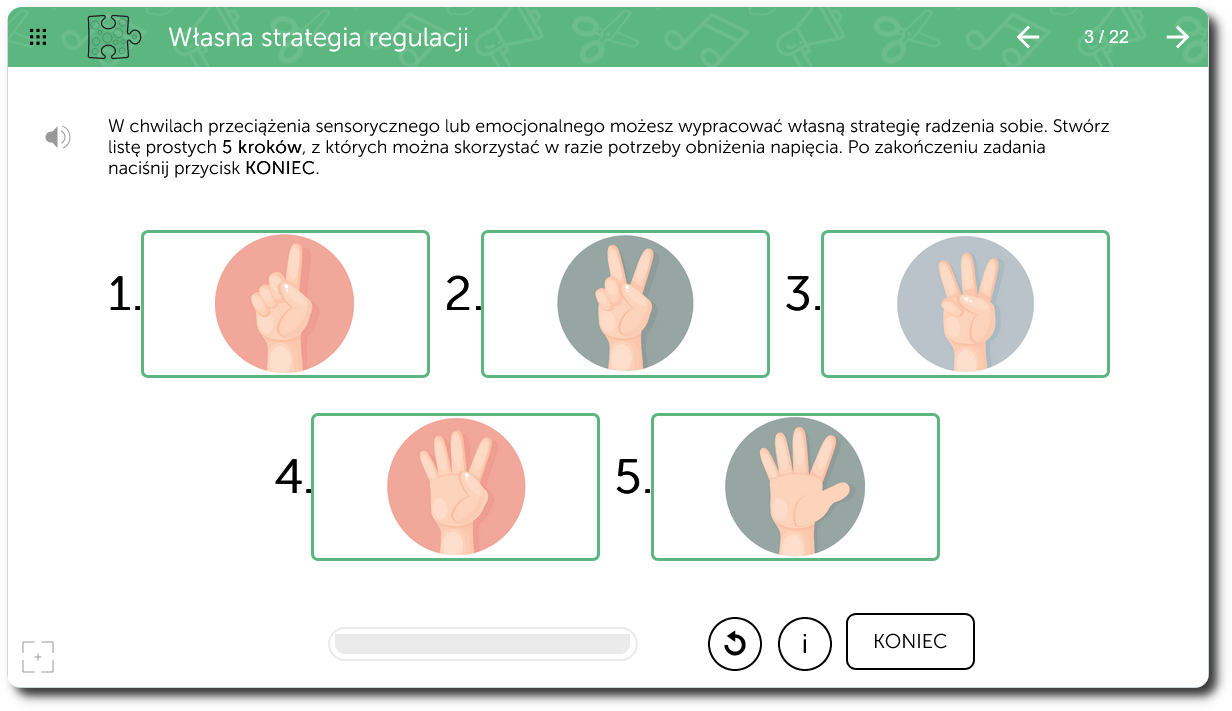 Własna strategia regulacji

3 / 22

W chwilach przeciążenia sensorycznego lub emocjonalnego możesz wypracować własną strategię radzenia sobie. Stwórz listę prostych 5 kroków, z których można skorzystać w razie potrzeby obniżenia napięcia. Po zakończeniu zadania naciśnij przycisk KONIEC.

1.

2.

3.

4.

5.

i

KONIEC